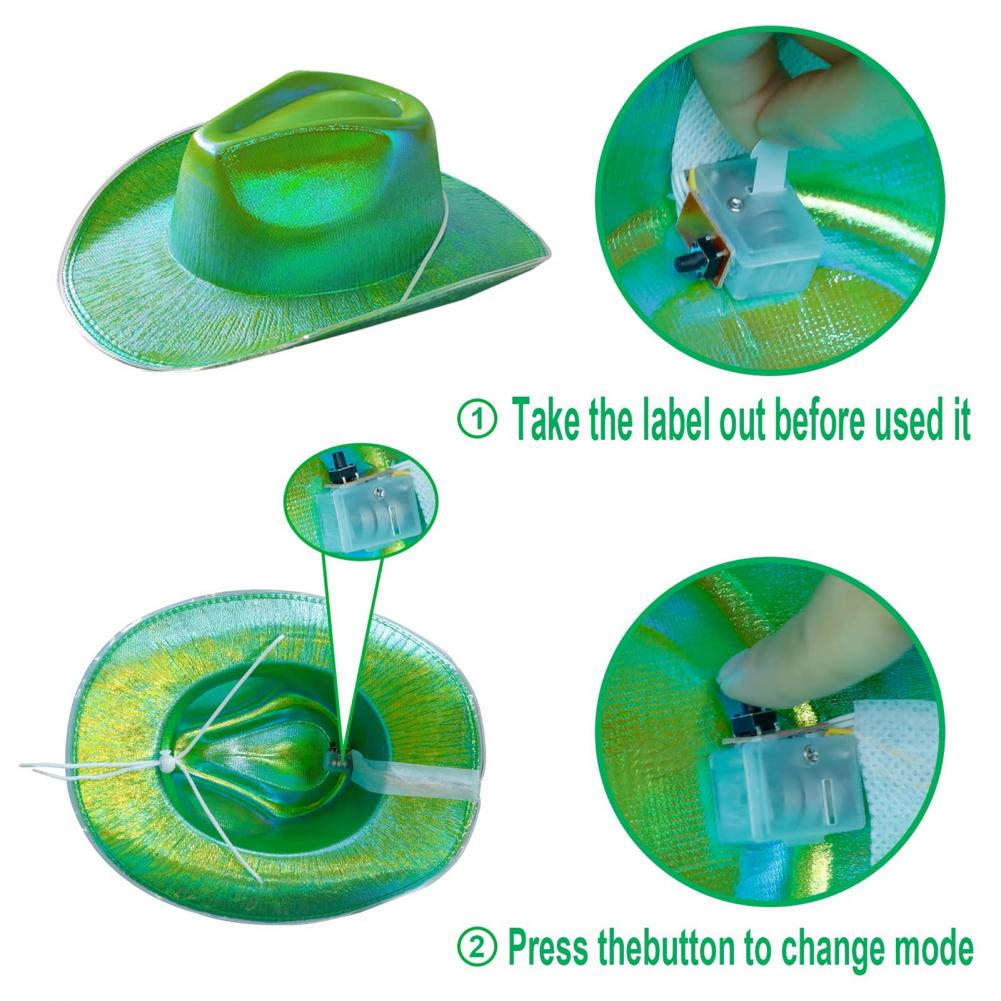 ① Take the label out before used it

② Press thebutton to change mode