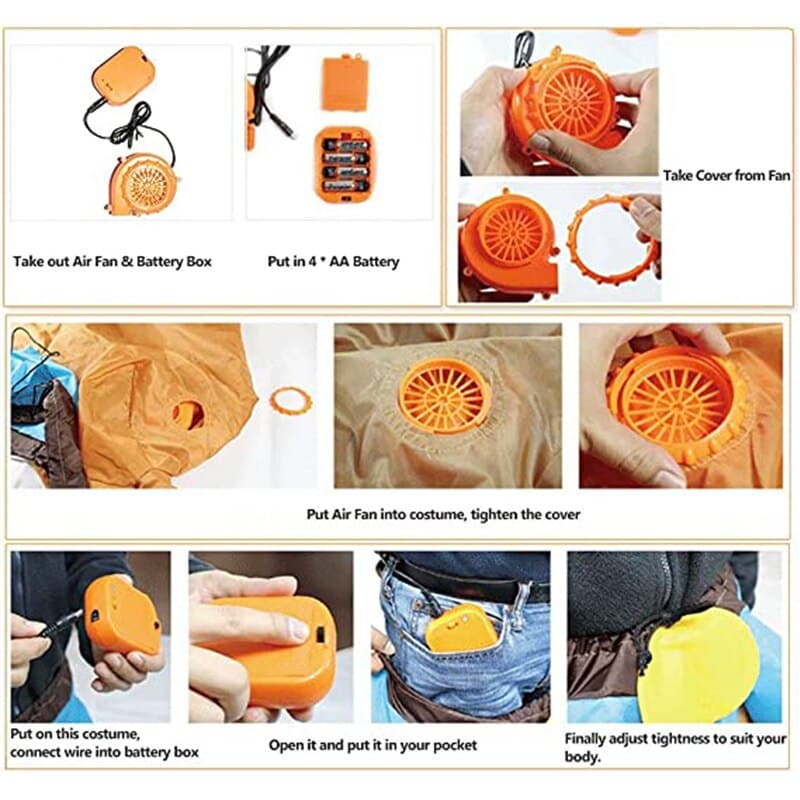 Take out Air Fan & Battery Box

Put in 4 * AA Battery

Take Cover from Fan

Put Air Fan into costume, tighten the cover

Put on this costume, connect wire into battery box

Open it and put it in your pocket

Finally adjust tightness to suit your body.